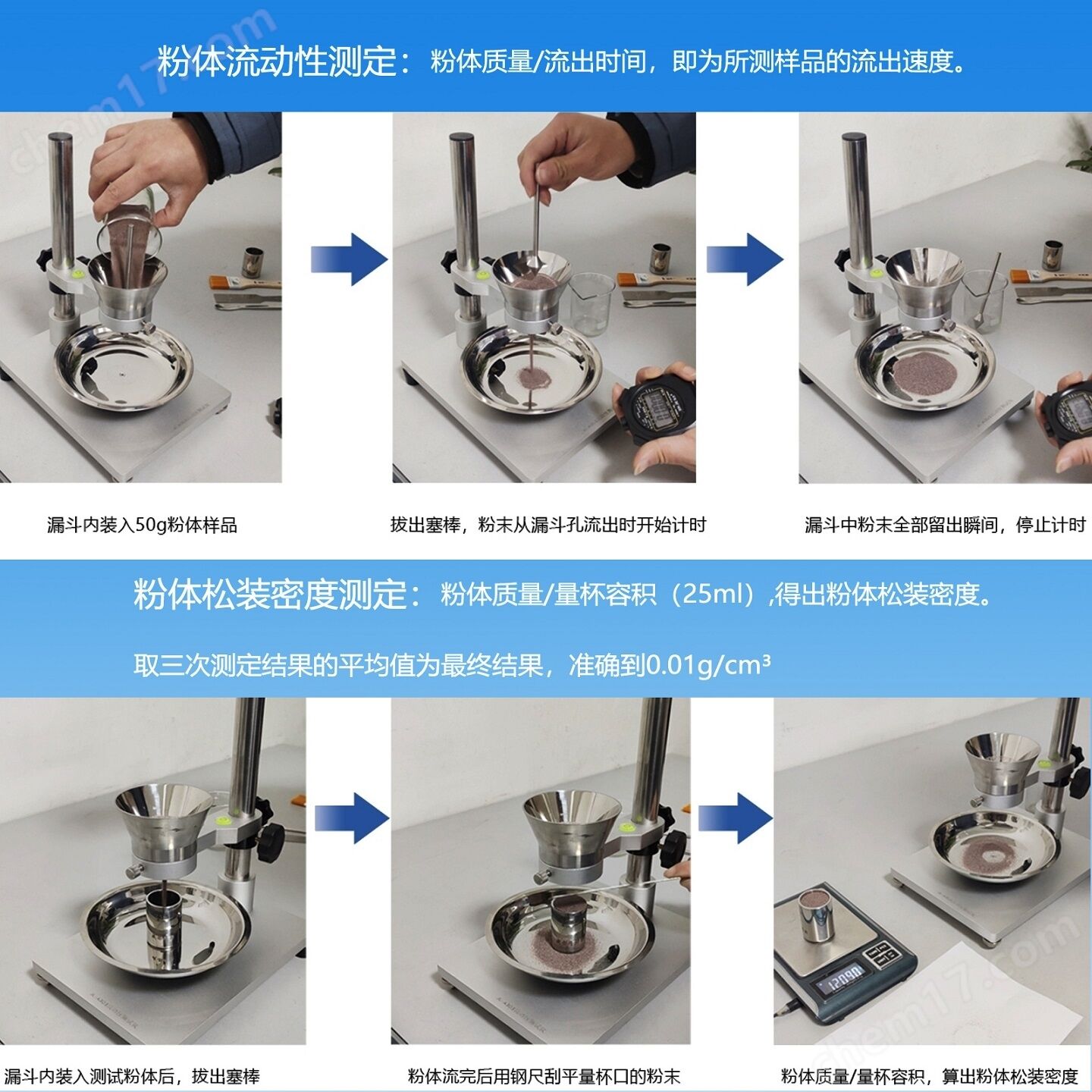 粉体流动性测定：粉体质量/流出时间，即为所测样品的流出速度。

漏斗内装入50g粉体样品

拔出塞棒，粉末从漏斗孔流出时开始计时

漏斗中粉末全部留出瞬间，停止计时

粉体松装密度测定：粉体质量/量杯容积（25ml）,得出粉体松装密度。

取三次测定结果的平均值为最终结果，准确到0.01g/cm³

漏斗内装入测试粉体后，拔出塞棒

粉体流完后用钢尺刮平量杯口的粉末

粉体质量/量杯容积，算出粉体松装密度

chem17.com